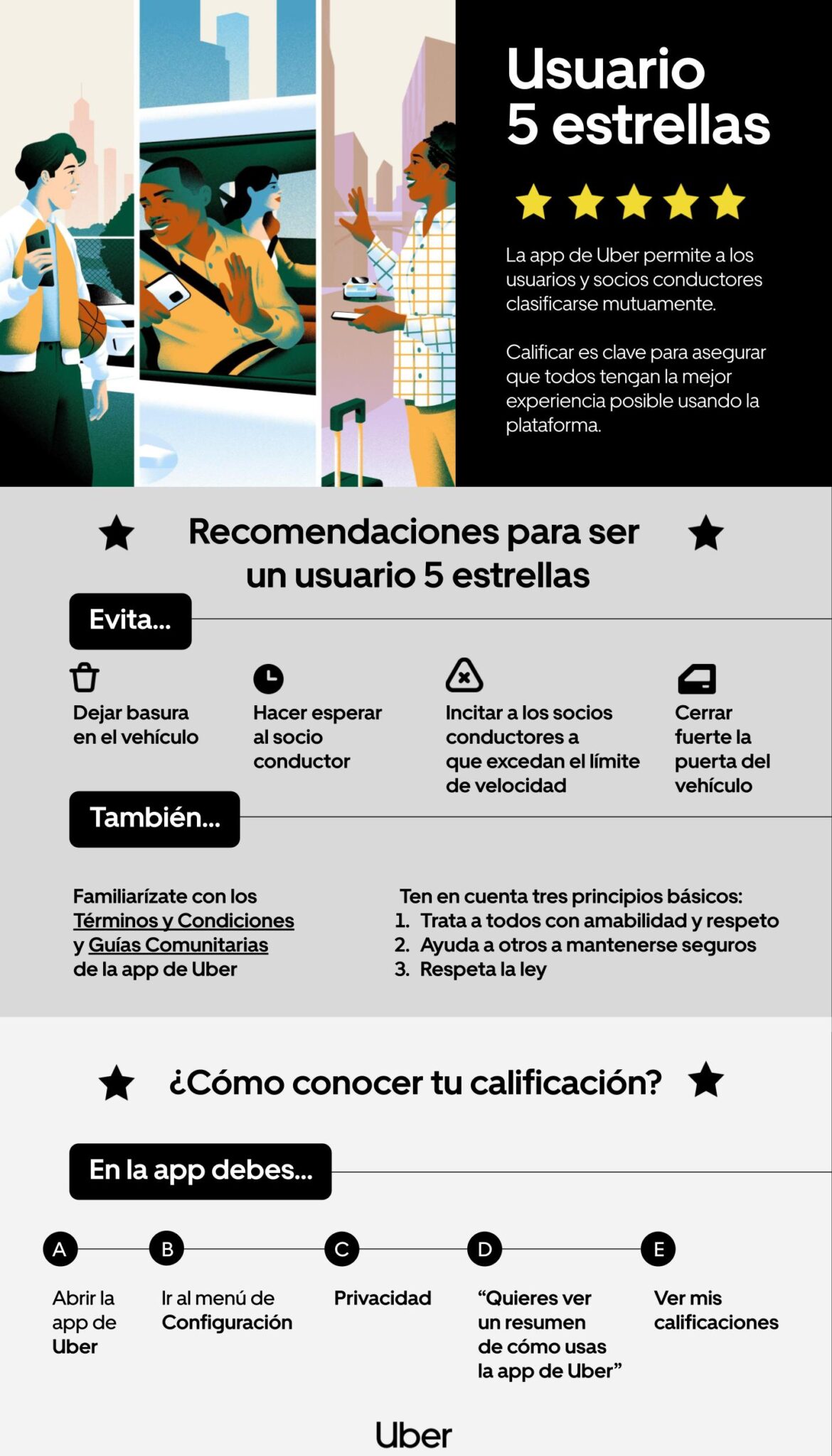 Usuario 5 estrellas

La app de Uber permite a los usuarios y socios conductores clasificarse mutuamente.

Calificar es clave para asegurar que todos tengan la mejor experiencia posible usando la plataforma.

Recomendaciones para ser un usuario 5 estrellas

Evita...

Dejar basura en el vehículo

Hacer esperar al socio conductor

Incitar a los socios conductores a que excedan el límite de velocidad

Cerrar fuerte la puerta del vehículo

También...

Familiarízate con los Términos y Condiciones y Guías Comunitarias de la app de Uber

Ten en cuenta tres principios básicos:
1. Trata a todos con amabilidad y respeto
2. Ayuda a otros a mantenerse seguros
3. Respeta la ley

¿Cómo conocer tu calificación?

En la app debes...

A
Abrir la app de Uber

B
Ir al menú de Configuración

C
Privacidad

D
“Quieres ver un resumen de cómo usas la app de Uber”

E
Ver mis calificaciones

Uber